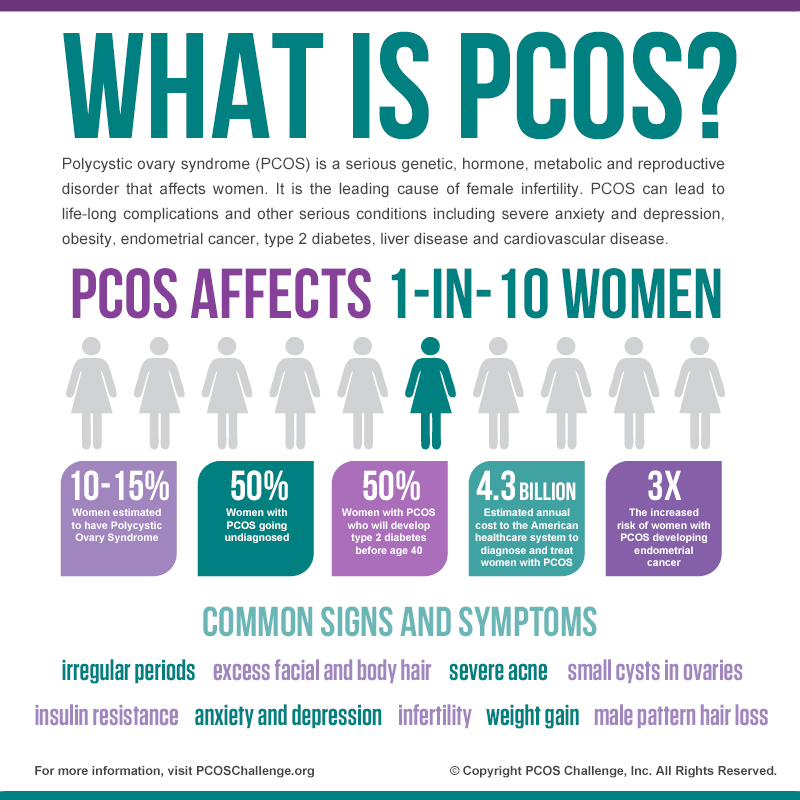 WHAT IS PCOS?

Polycystic ovary syndrome (PCOS) is a serious genetic, hormone, metabolic and reproductive disorder that affects women. It is the leading cause of female infertility. PCOS can lead to life-long complications and other serious conditions including severe anxiety and depression, obesity, endometrial cancer, type 2 diabetes, liver disease and cardiovascular disease.

PCOS AFFECTS 1-IN-10 WOMEN

10-15%
Women estimated to have Polycystic Ovary Syndrome

50%
Women with PCOS going undiagnosed

50%
Women with PCOS who will develop type 2 diabetes before age 40

4.3 BILLION
Estimated annual cost to the American healthcare system to diagnose and treat women with PCOS

3X
The increased risk of women with PCOS developing endometrial cancer

COMMON SIGNS AND SYMPTOMS

irregular periods excess facial and body hair severe acne small cysts in ovaries

insulin resistance anxiety and depression infertility weight gain male pattern hair loss

For more information, visit PCOSChallenge.org

© Copyright PCOS Challenge, Inc. All Rights Reserved.