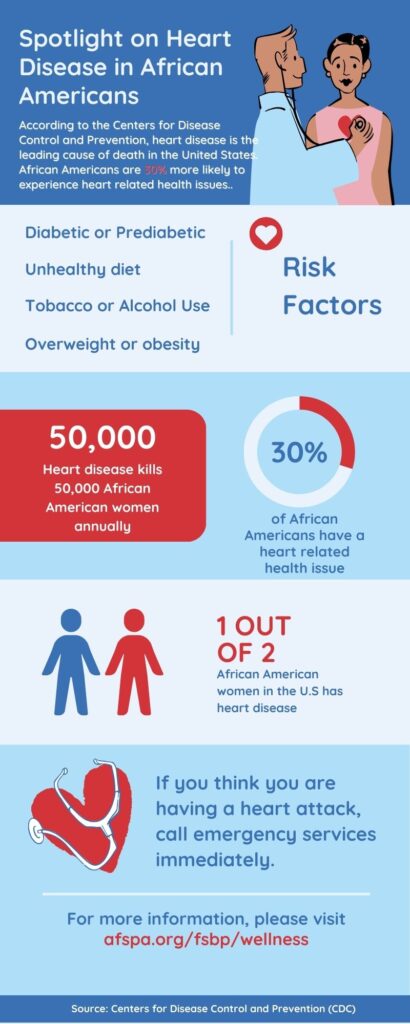 Spotlight on Heart Disease in African Americans

According to the Centers for Disease Control and Prevention, heart disease is the leading cause of death in the United States. African Americans are 30% more likely to experience heart related health issues..

Diabetic or Prediabetic

Unhealthy diet

Tobacco or Alcohol Use

Overweight or obesity

Risk Factors

50,000

Heart disease kills 50,000 African American women annually

30%

of African Americans have a heart related health issue

1 OUT OF 2

African American women in the U.S has heart disease

If you think you are having a heart attack, call emergency services immediately.

For more information, please visit afspa.org/fsbp/wellness

Source: Centers for Disease Control and Prevention (CDC)